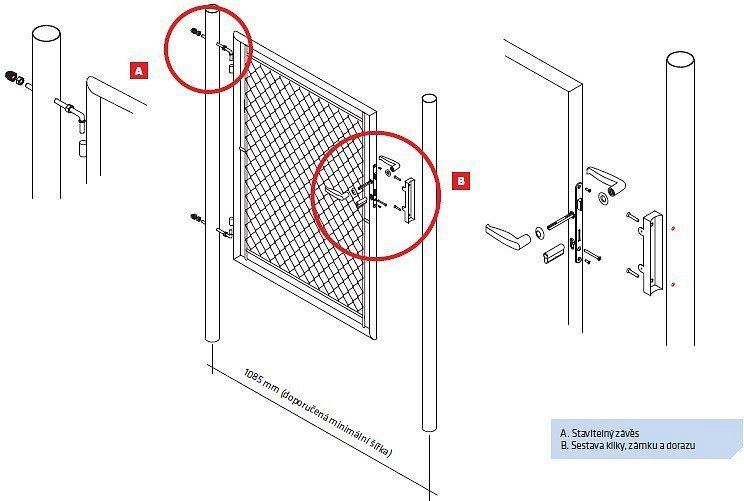 A

B

1085 mm (doporučená minimální šířka)

A. Stavitelný závěs
B. Sestava kliky, zámku a dorazu